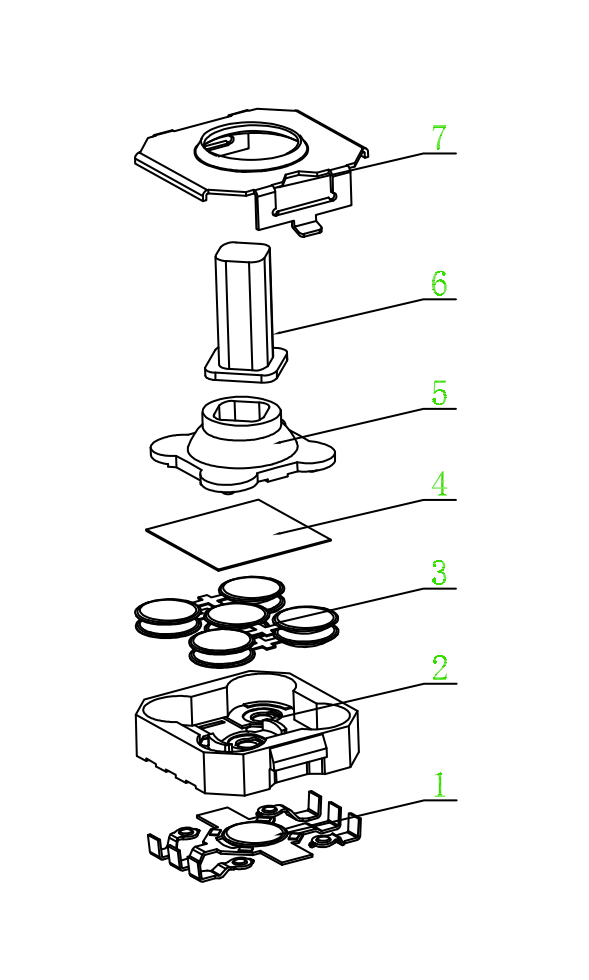 7
6
5
4
3
2
1